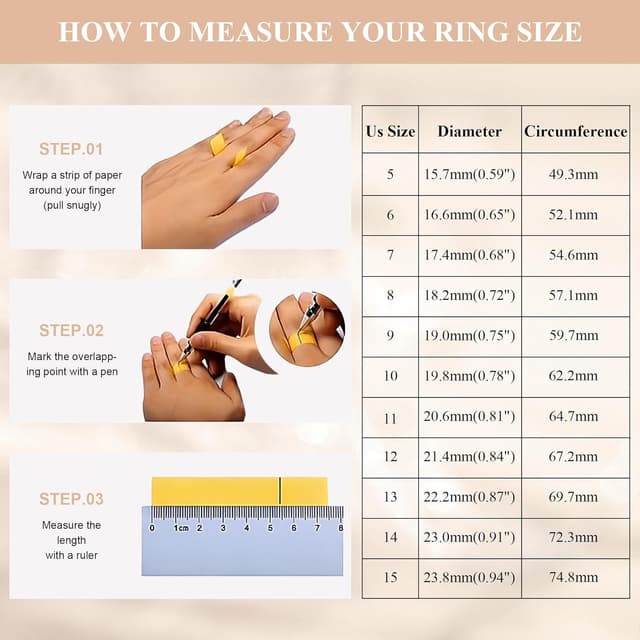 HOW TO MEASURE YOUR RING SIZE

STEP.01

Wrap a strip of paper around your finger (pull snugly)

STEP.02

Mark the overlapping point with a pen

STEP.03

Measure the length with a ruler

0 1cm 2 3 4 5 6 7 8

| Us Size | Diameter | Circumference |
|---|---|---|
| 5 | 15.7mm(0.59") | 49.3mm |
| 6 | 16.6mm(0.65") | 52.1mm |
| 7 | 17.4mm(0.68") | 54.6mm |
| 8 | 18.2mm(0.72") | 57.1mm |
| 9 | 19.0mm(0.75") | 59.7mm |
| 10 | 19.8mm(0.78") | 62.2mm |
| 11 | 20.6mm(0.81") | 64.7mm |
| 12 | 21.4mm(0.84") | 67.2mm |
| 13 | 22.2mm(0.87") | 69.7mm |
| 14 | 23.0mm(0.91") | 72.3mm |
| 15 | 23.8mm(0.94") | 74.8mm |