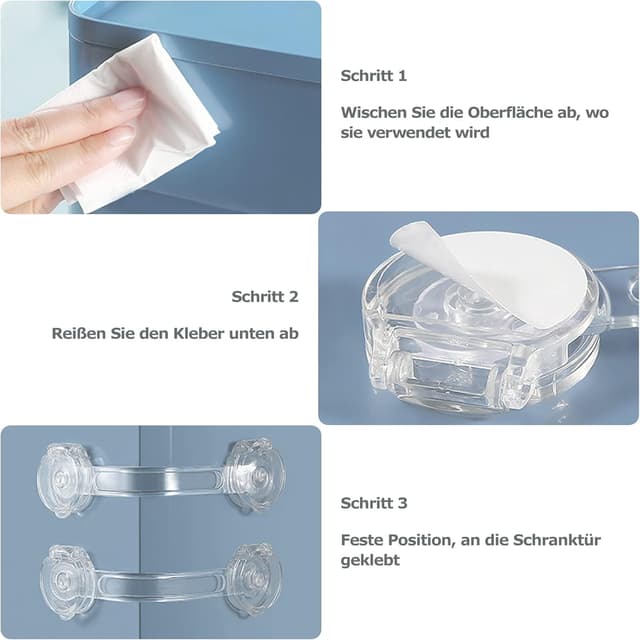 Schritt 1

Wischen Sie die Oberfläche ab, wo sie verwendet wird

Schritt 2

Reißen Sie den Kleber unten ab

Schritt 3

Feste Position, an die Schranktür geklebt