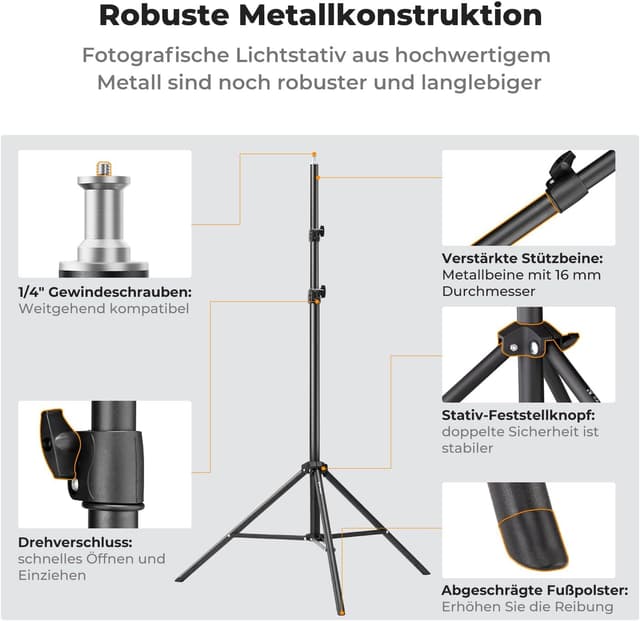 Robuste Metallkonstruktion

Fotografische Lichtstativ aus hochwertigem Metall sind noch robuster und langlebiger

1/4" Gewindeschrauben:
Weitgehend kompatibel

Drehverschluss:
schnelles Öffnen und Einziehen

Verstärkte Stützbeine:
Metallbeine mit 16 mm Durchmesser

Stativ-Feststellknopf:
doppelte Sicherheit ist stabiler

Abgeschrägte Fußpolster:
Erhöhen Sie die Reibung