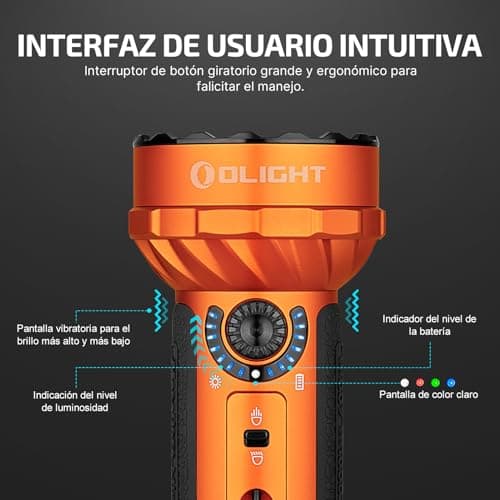 INTERFAZ DE USUARIO INTUITIVA

Interruptor de botón giratorio grande y ergonómico para falicitar el manejo.

OLIGHT

Pantalla vibratoria para el brillo más alto y más bajo

Indicador del nivel de la batería

Indicación del nivel de luminosidad

Pantalla de color claro