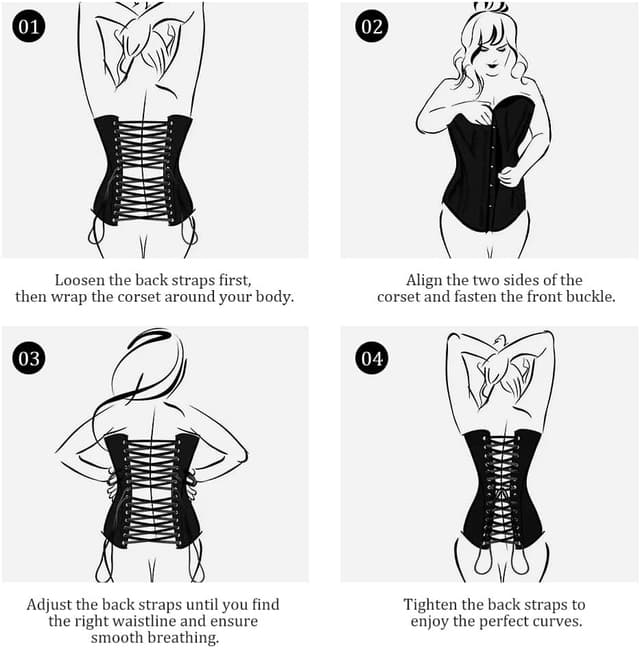 01

Loosen the back straps first, then wrap the corset around your body.

02

Align the two sides of the corset and fasten the front buckle.

03

Adjust the back straps until you find the right waistline and ensure smooth breathing.

04

Tighten the back straps to enjoy the perfect curves.