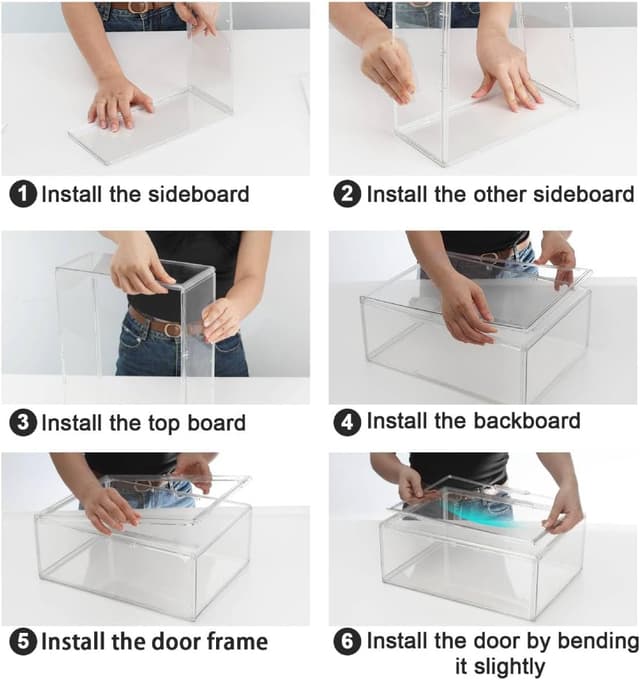 1 Install the sideboard

2 Install the other sideboard

3 Install the top board

4 Install the backboard

5 Install the door frame

6 Install the door by bending it slightly