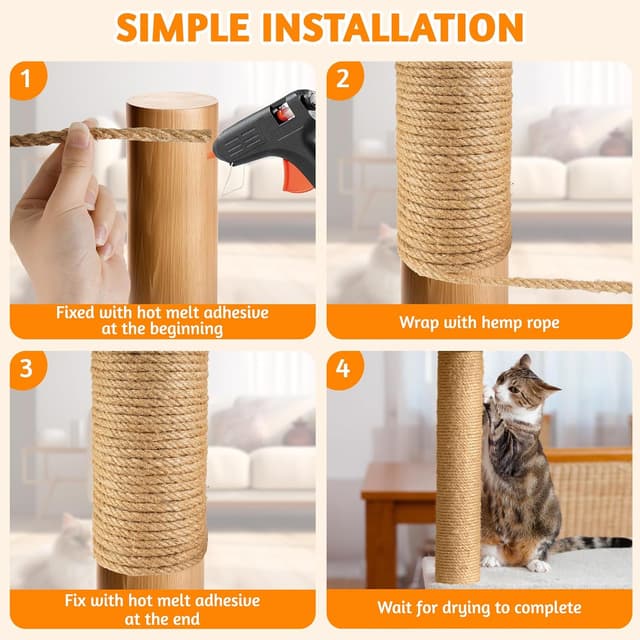 SIMPLE INSTALLATION

1

Fixed with hot melt adhesive at the beginning

2

Wrap with hemp rope

3

Fix with hot melt adhesive at the end

4

Wait for drying to complete