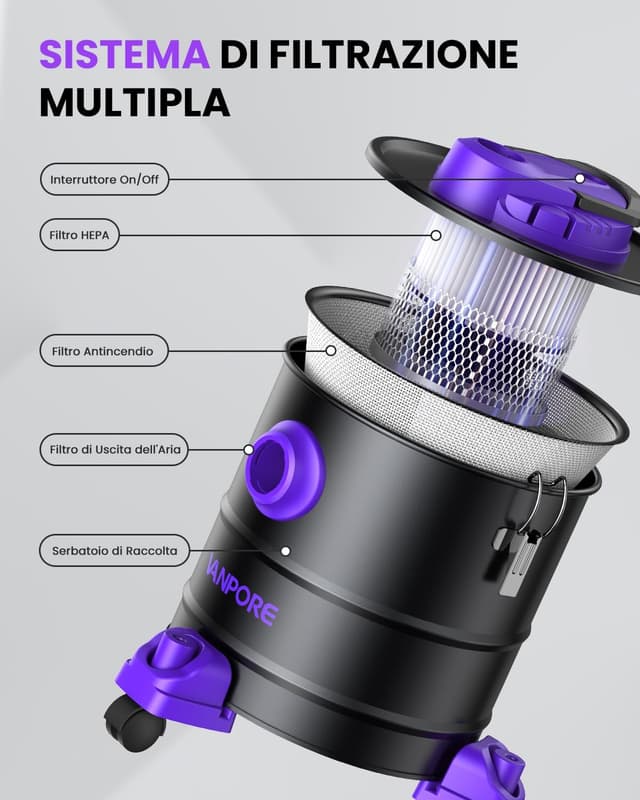 SISTEMA DI FILTRAZIONE MULTIPLA

Interruttore On/Off

Filtro HEPA

Filtro Antincendio

Filtro di Uscita dell'Aria

Serbatoio di Raccolta

VANPORE