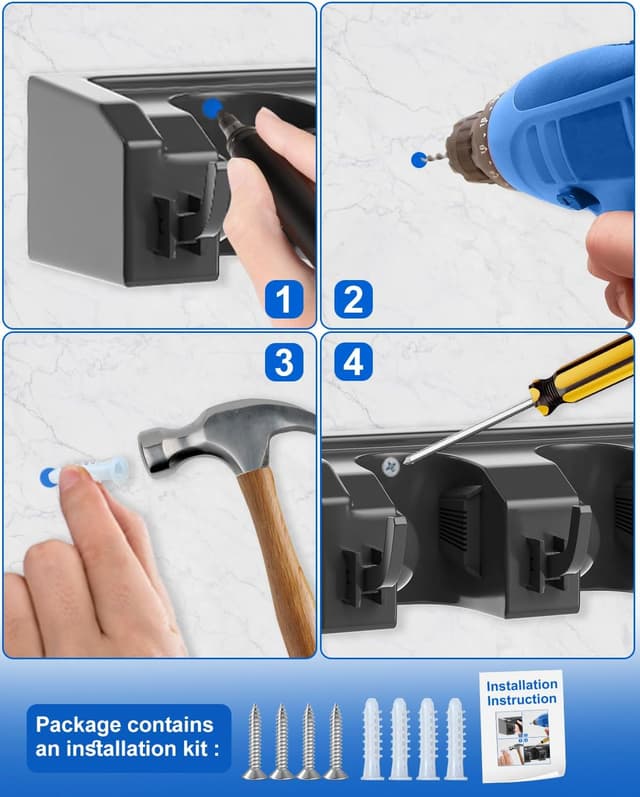 1

2

3

4

Package contains an installation kit :

Installation Instruction