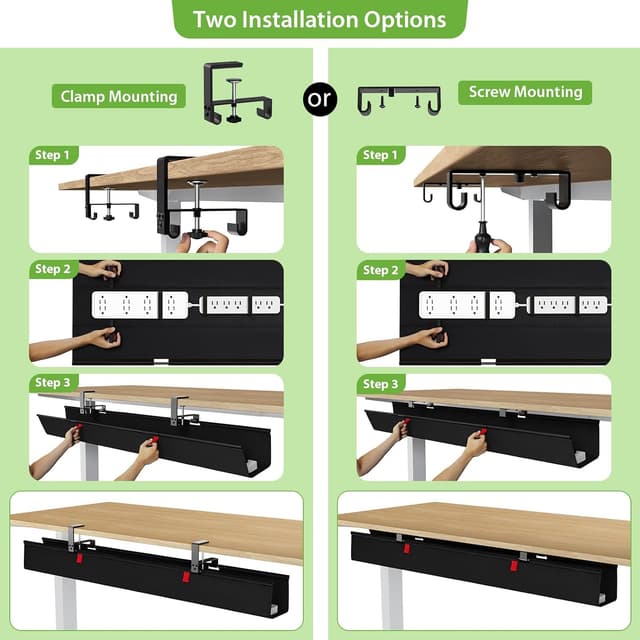 Two Installation Options

Clamp Mounting

or

Screw Mounting

Step 1

Step 2

Step 3

Step 1

Step 2

Step 3