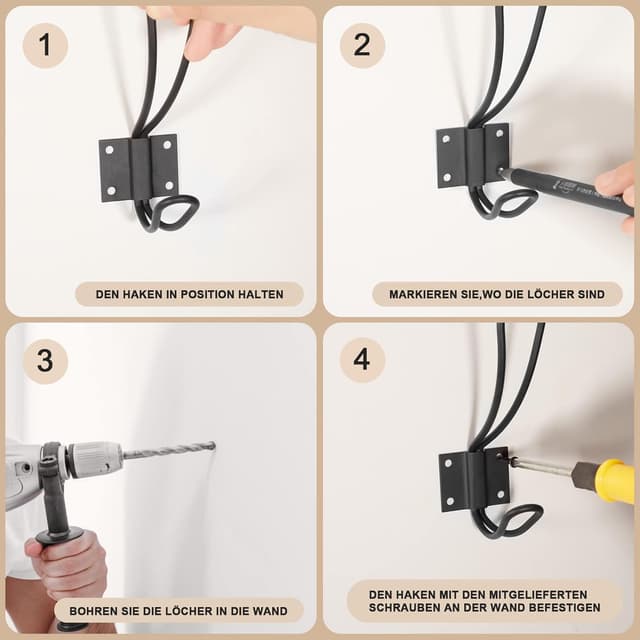 1

DEN HAKEN IN POSITION HALTEN

2

MARKIEREN SIE,WO DIE LÖCHER SIND

3

BOHREN SIE DIE LÖCHER IN DIE WAND

4

DEN HAKEN MIT DEN MITGELIEFERTEN SCHRAUBEN AN DER WAND BEFESTIGEN