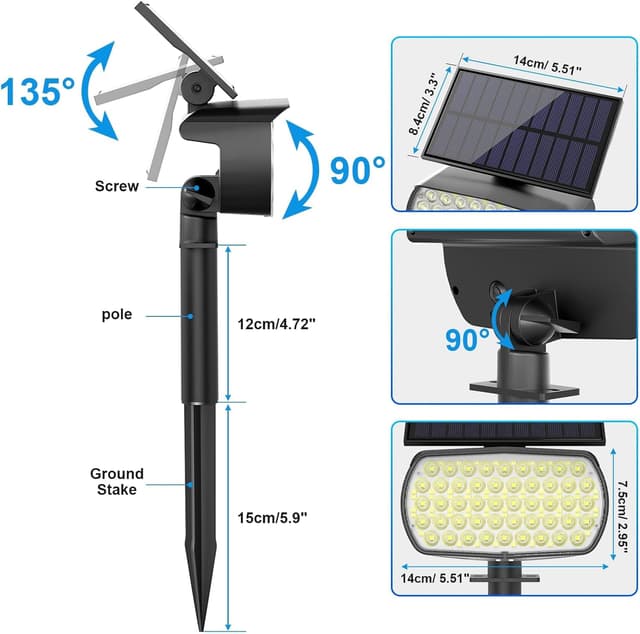 135°

90°

Screw

pole

12cm/4.72"

Ground Stake

15cm/5.9"

14cm/ 5.51"

8.4cm/ 3.3"

90°

7.5cm/ 2.95"

14cm/ 5.51"