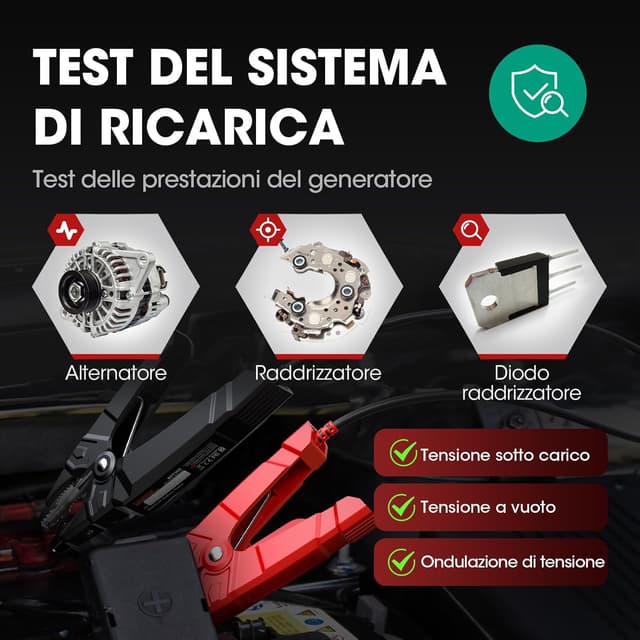 TEST DEL SISTEMA DI RICARICA

Test delle prestazioni del generatore

Alternatore

Raddrizzatore

Diodo raddrizzatore

Tensione sotto carico

Tensione a vuoto

Ondulazione di tensione