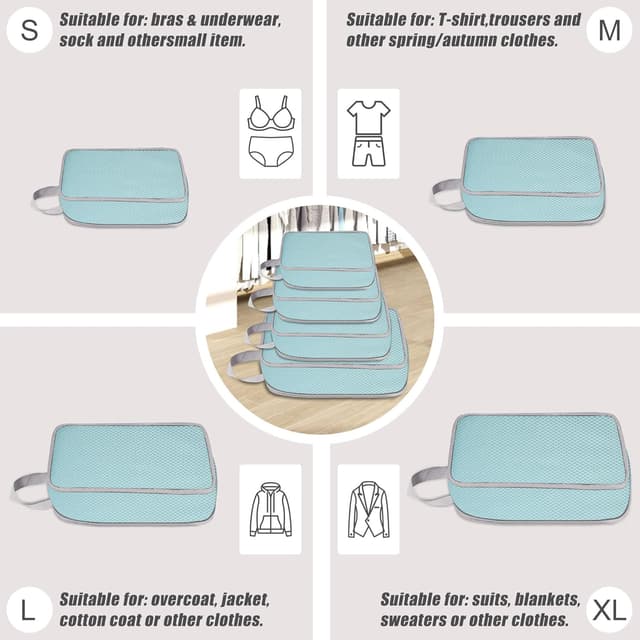 S

Suitable for: bras & underwear, sock and othersmall item.

Suitable for: T-shirt,trousers and other spring/autumn clothes.

M

L

Suitable for: overcoat, jacket, cotton coat or other clothes.

Suitable for: suits, blankets, sweaters or other clothes.

XL