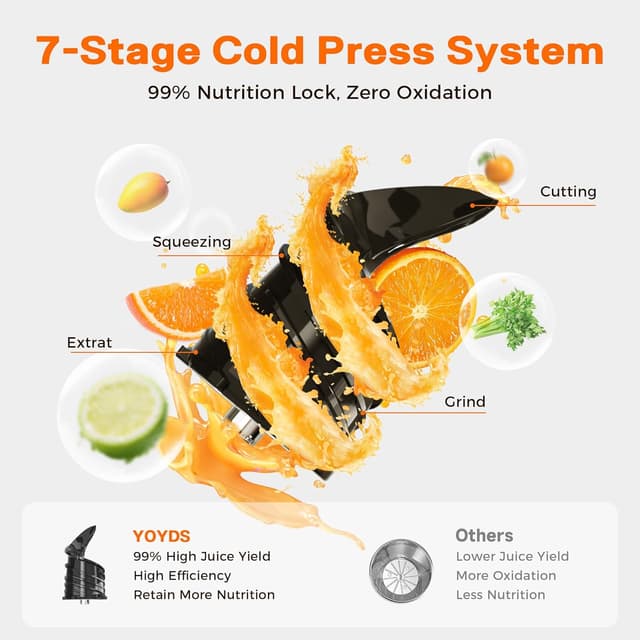 7-Stage Cold Press System

99% Nutrition Lock, Zero Oxidation

Cutting

Squeezing

Extrat

Grind

YOYDS
99% High Juice Yield
High Efficiency
Retain More Nutrition

Others
Lower Juice Yield
More Oxidation
Less Nutrition