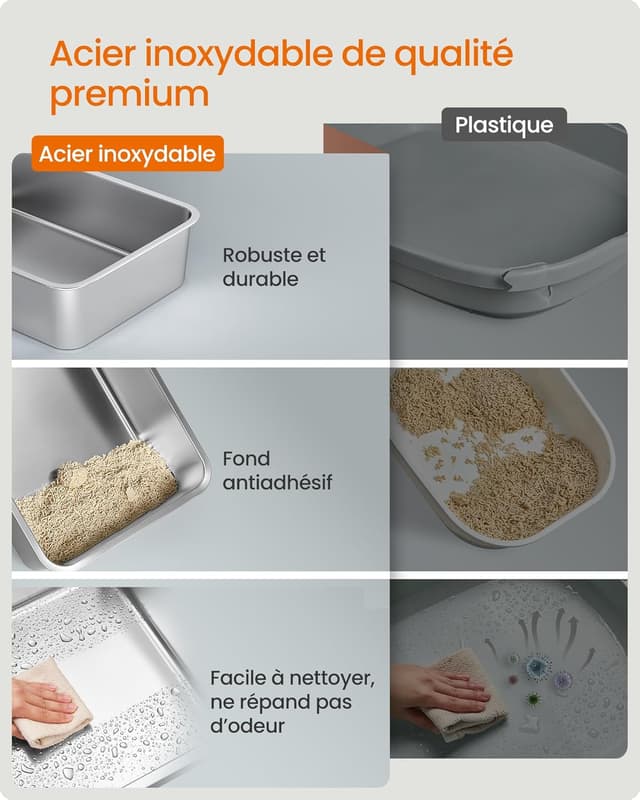 Acier inoxydable de qualité premium

Acier inoxydable

Plastique

Robuste et durable

Fond antiadhésif

Facile à nettoyer, ne répand pas d'odeur