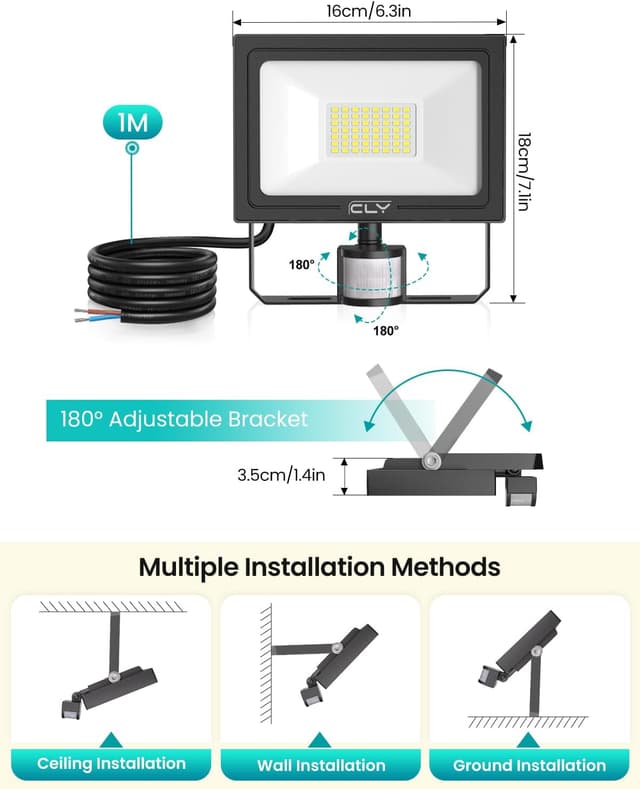 16cm/6.3in

1M

18cm/7.1in

CLY

180°

180°

180° Adjustable Bracket

3.5cm/1.4in

Multiple Installation Methods

Ceiling Installation

Wall Installation

Ground Installation