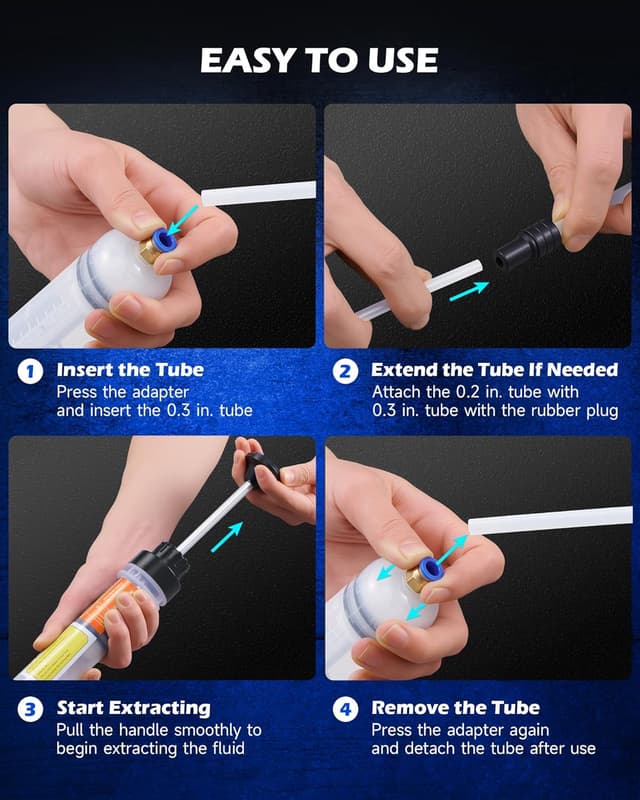 EASY TO USE

1 Insert the Tube
Press the adapter and insert the 0.3 in. tube

2 Extend the Tube If Needed
Attach the 0.2 in. tube with 0.3 in. tube with the rubber plug

3 Start Extracting
Pull the handle smoothly to begin extracting the fluid

4 Remove the Tube
Press the adapter again and detach the tube after use