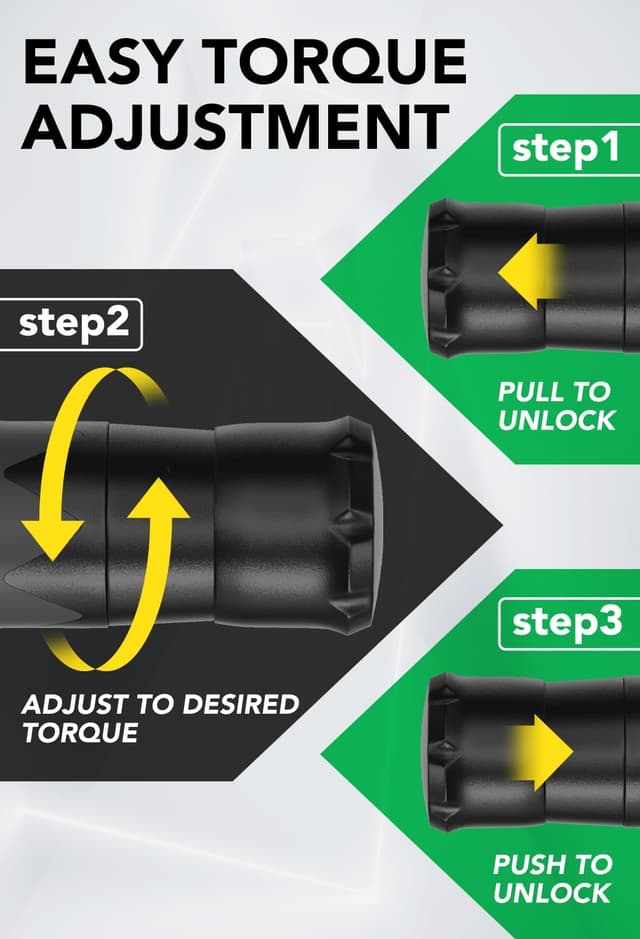 EASY TORQUE ADJUSTMENT

step1

PULL TO UNLOCK

step2

ADJUST TO DESIRED TORQUE

step3

PUSH TO UNLOCK