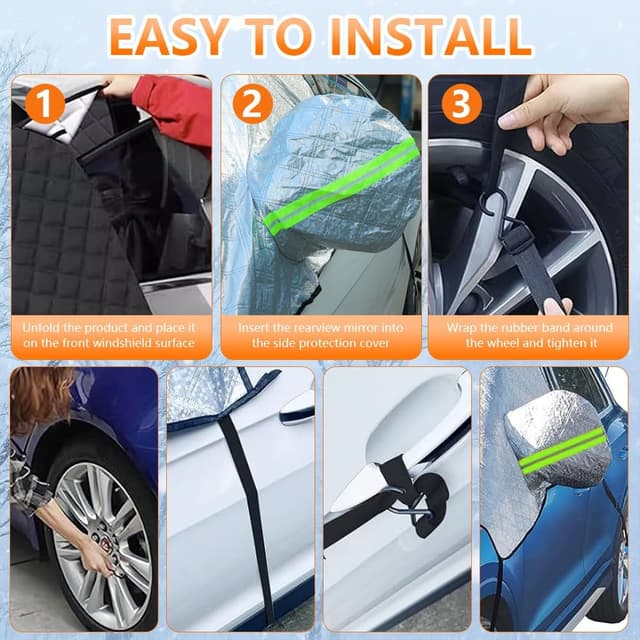 EASY TO INSTALL

1

Unfold the product and place it on the front windshield surface

2

Insert the rearview mirror into the side protection cover

3

Wrap the rubber band around the wheel and tighten it