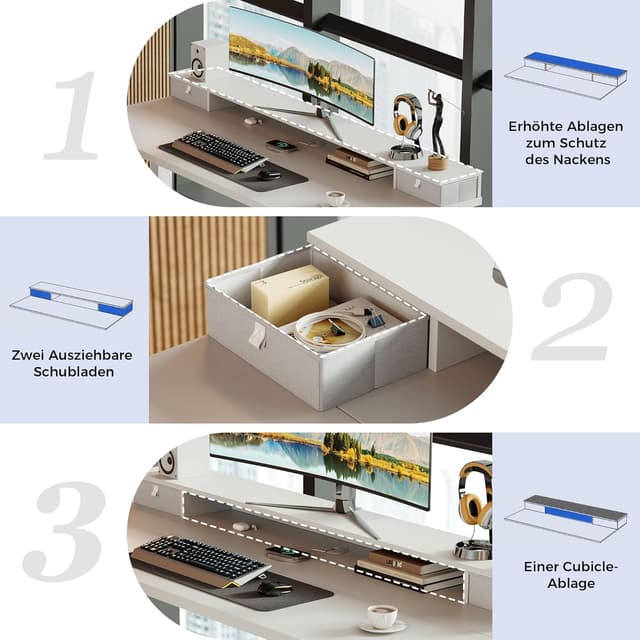 1

Erhöhte Ablagen zum Schutz des Nackens

Zwei Ausziehbare Schubladen

2

3

Einer Cubicle-Ablage