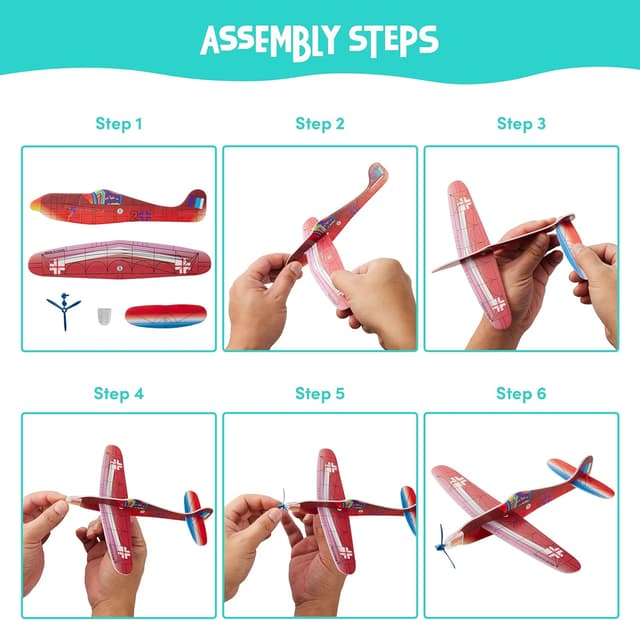 ASSEMBLY STEPS

Step 1

Step 2

Step 3

Step 4

Step 5

Step 6