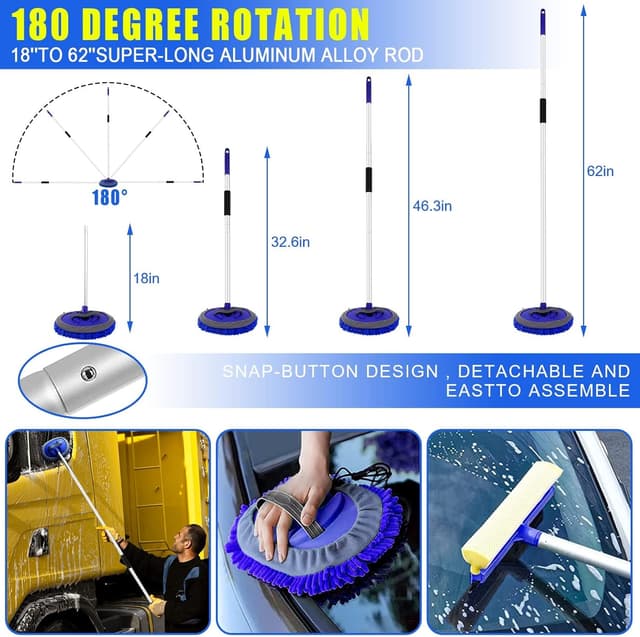 180 DEGREE ROTATION
18"TO 62"SUPER-LONG ALUMINUM ALLOY ROD

180°

18in

32.6in

46.3in

62in

SNAP-BUTTON DESIGN , DETACHABLE AND EASTTO ASSEMBLE