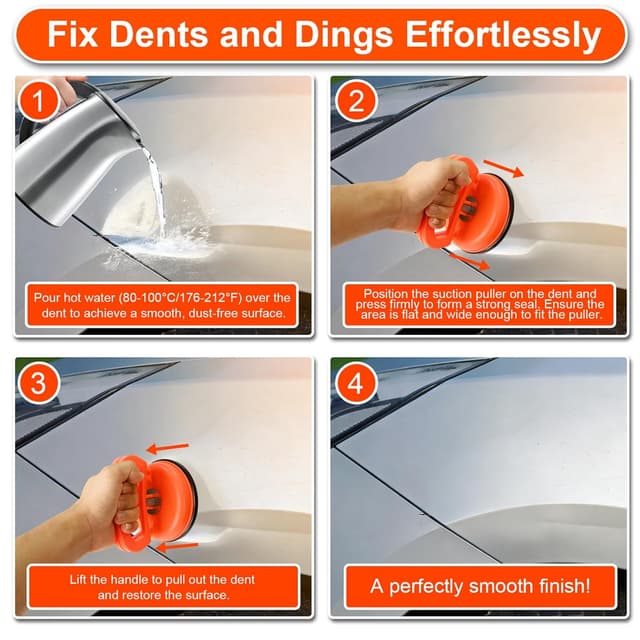 Fix Dents and Dings Effortlessly

1

Pour hot water (80-100°C/176-212°F) over the dent to achieve a smooth, dust-free surface.

2

Position the suction puller on the dent and press firmly to form a strong seal. Ensure the area is flat and wide enough to fit the puller.

3

Lift the handle to pull out the dent and restore the surface.

4

A perfectly smooth finish!