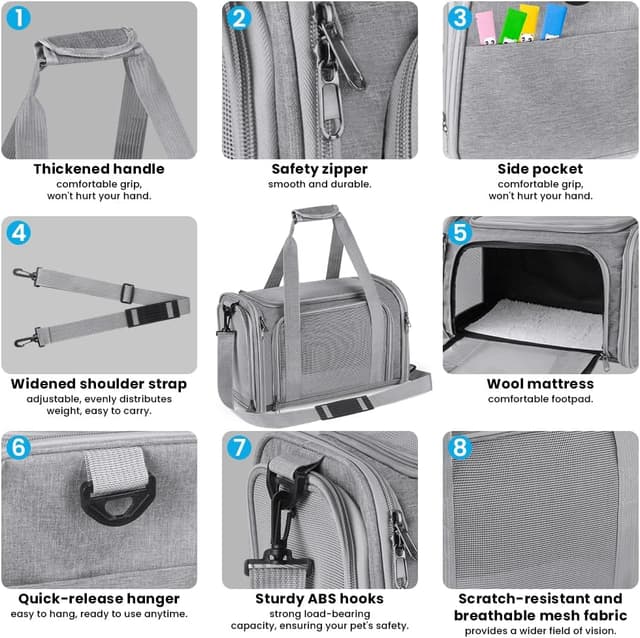 1
Thickened handle
comfortable grip, won't hurt your hand.

2
Safety zipper
smooth and durable.

3
Side pocket
comfortable grip, won't hurt your hand.

4
Widened shoulder strap
adjustable, evenly distributes weight, easy to carry.

5
Wool mattress
comfortable footpad.

6
Quick-release hanger
easy to hang, ready to use anytime.

7
Sturdy ABS hooks
strong load-bearing capacity, ensuring your pet's safety.

8
Scratch-resistant and breathable mesh fabric
provides a wider field of vision.