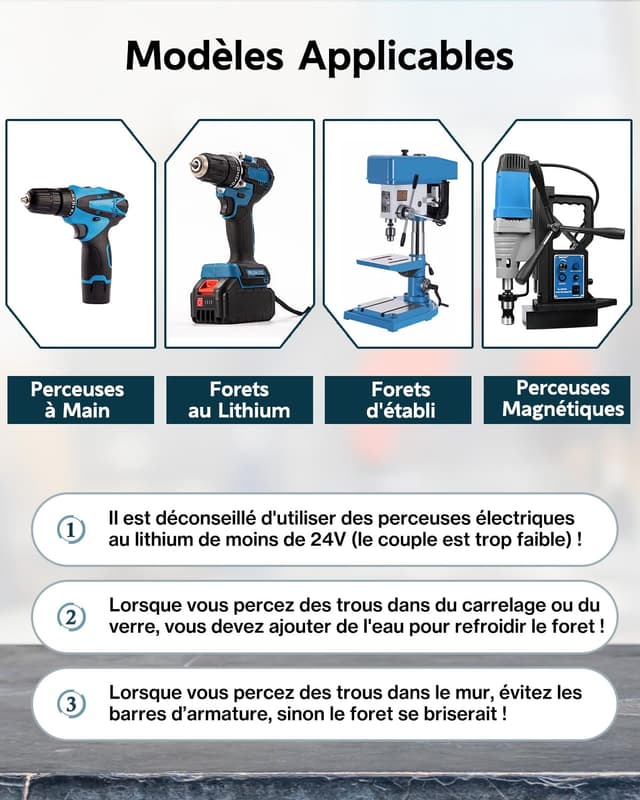 Modèles Applicables

Perceuses à Main

Forets au Lithium

Forets d'établi

Perceuses Magnétiques

① Il est déconseillé d'utiliser des perceuses électriques au lithium de moins de 24V (le couple est trop faible) !

② Lorsque vous percez des trous dans du carrelage ou du verre, vous devez ajouter de l'eau pour refroidir le foret !

③ Lorsque vous percez des trous dans le mur, évitez les barres d'armature, sinon le foret se briserait !