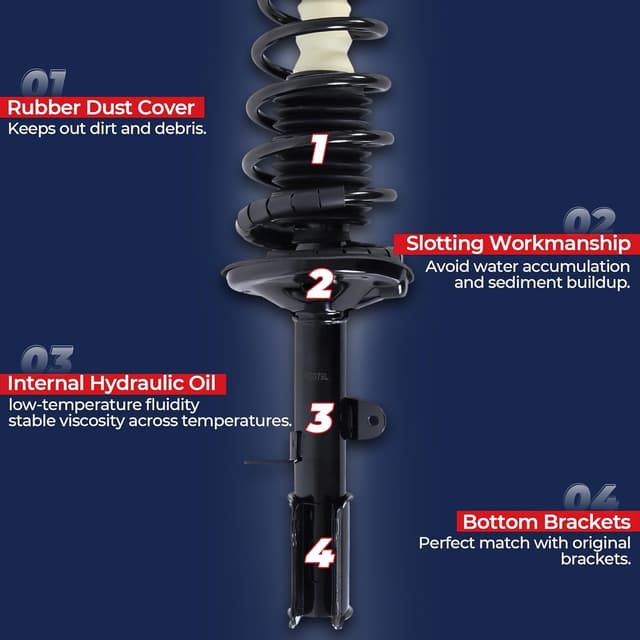 01
Rubber Dust Cover
Keeps out dirt and debris.

1

02
Slotting Workmanship
Avoid water accumulation and sediment buildup.

2

03
Internal Hydraulic Oil
low-temperature fluidity stable viscosity across temperatures.

3

04
Bottom Brackets
Perfect match with original brackets.

4