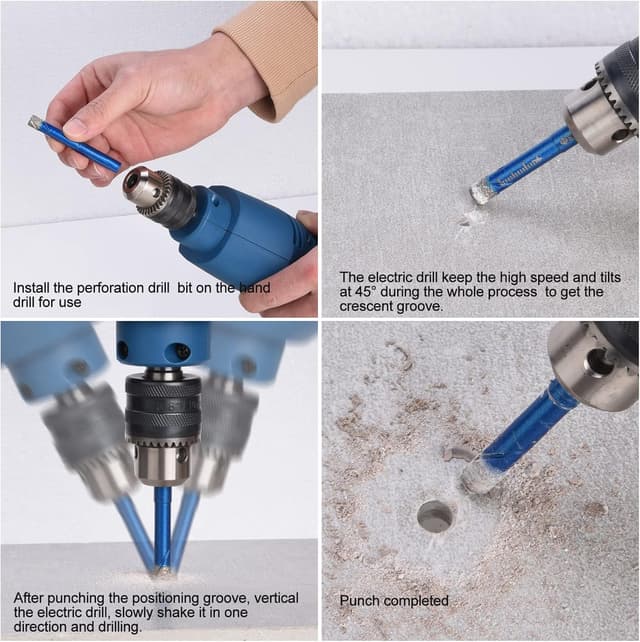 Install the perforation drill bit on the hand drill for use

The electric drill keep the high speed and tilts at 45° during the whole process to get the crescent groove.

After punching the positioning groove, vertical the electric drill, slowly shake it in one direction and drilling.

Punch completed