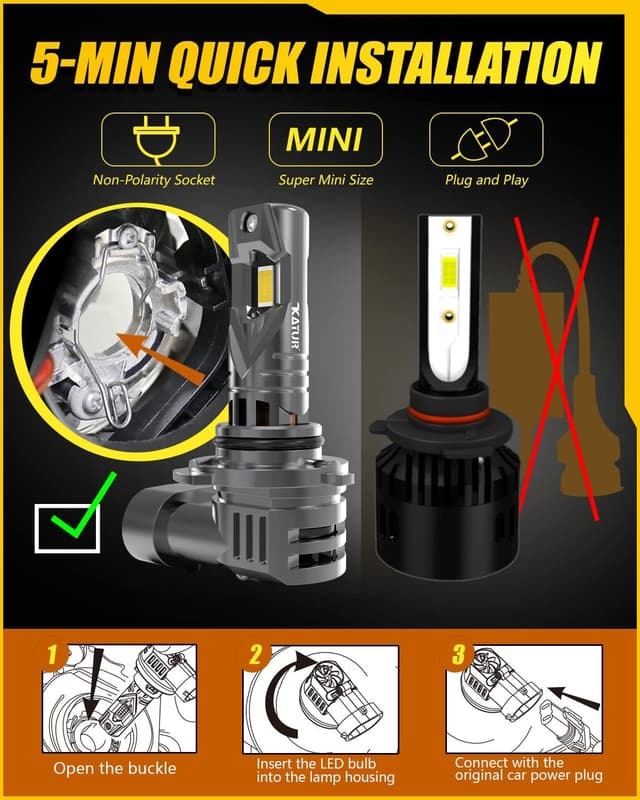 5-MIN QUICK INSTALLATION

Non-Polarity Socket

MINI
Super Mini Size

Plug and Play

KATUR

1
Open the buckle

2
Insert the LED bulb into the lamp housing

3
Connect with the original car power plug