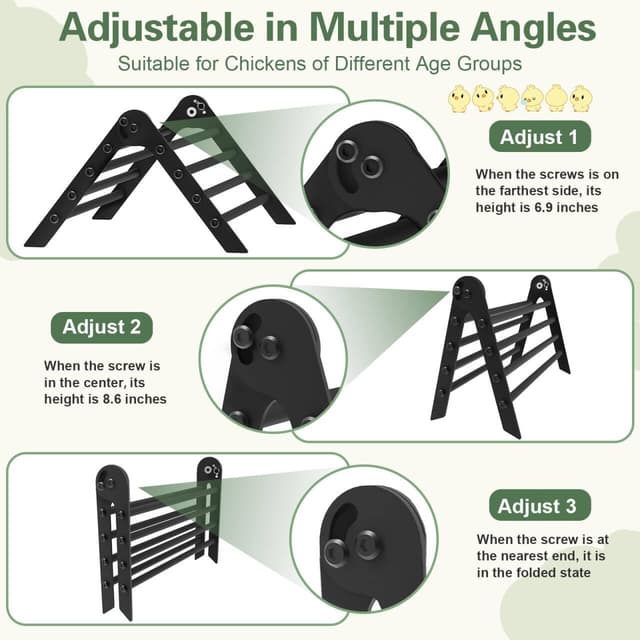 Adjustable in Multiple Angles

Suitable for Chickens of Different Age Groups

Adjust 1

When the screws is on the farthest side, its height is 6.9 inches

Adjust 2

When the screw is in the center, its height is 8.6 inches

Adjust 3

When the screw is at the nearest end, it is in the folded state