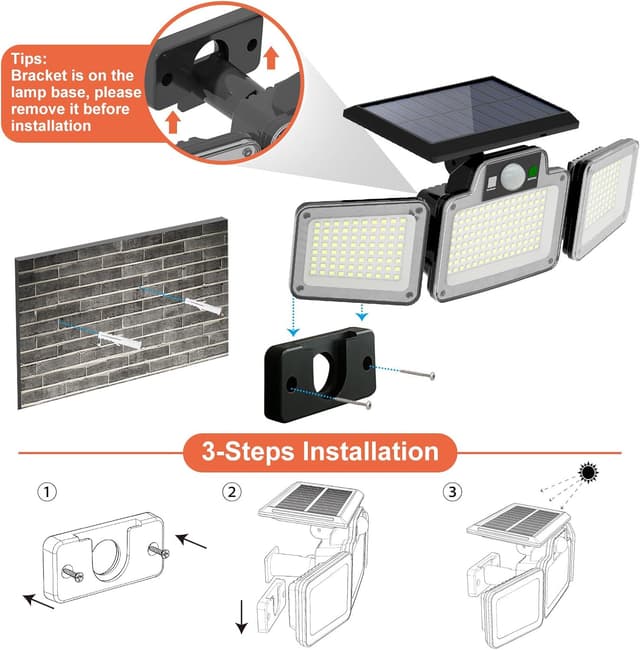 Tips:
Bracket is on the lamp base, please remove it before installation

3-Steps Installation

①

②

③