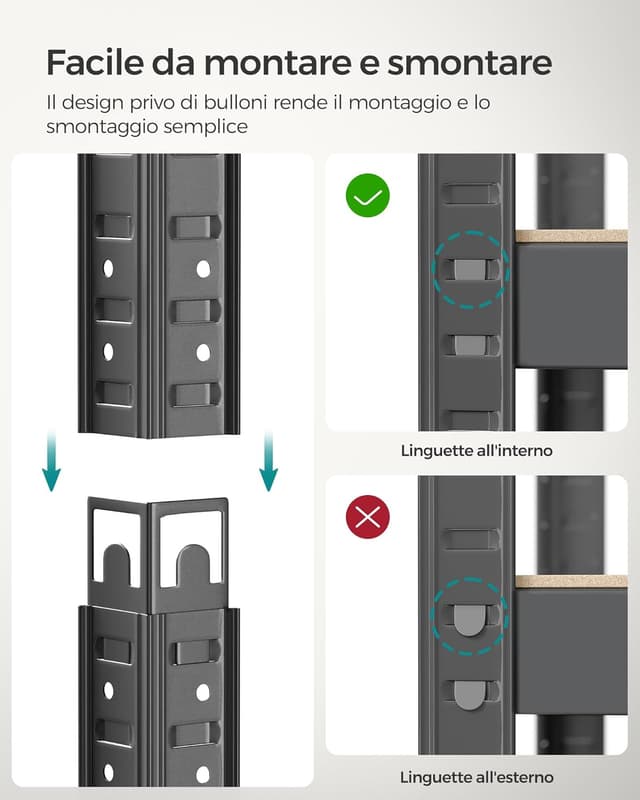 Facile da montare e smontare

Il design privo di bulloni rende il montaggio e lo smontaggio semplice

Linguette all'interno

Linguette all'esterno