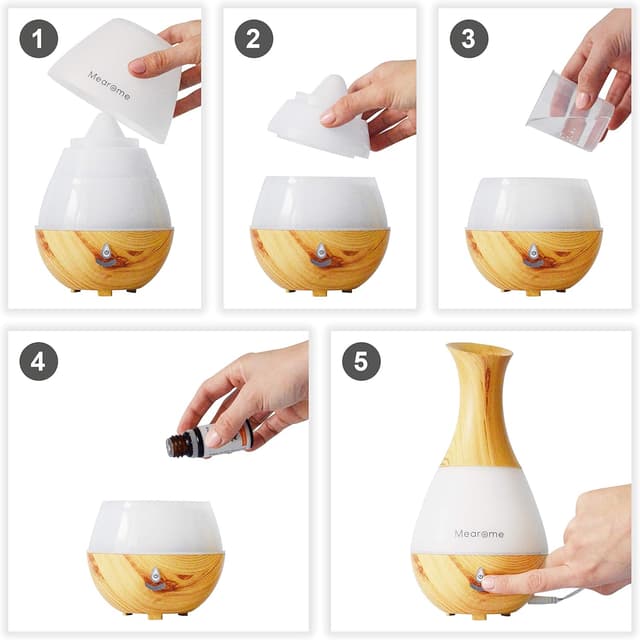 1

Mearome

2

3

4

5

Mearome