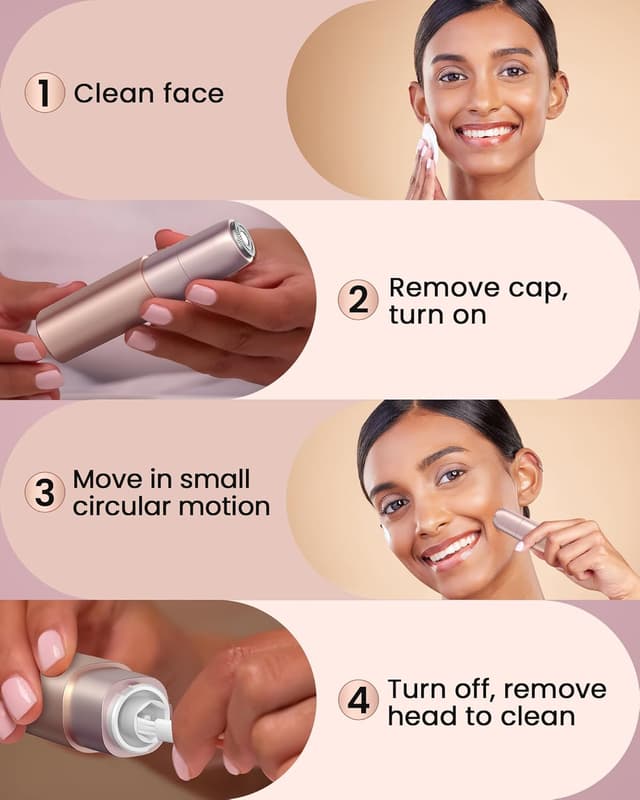 1 Clean face

2 Remove cap, turn on

3 Move in small circular motion

4 Turn off, remove head to clean