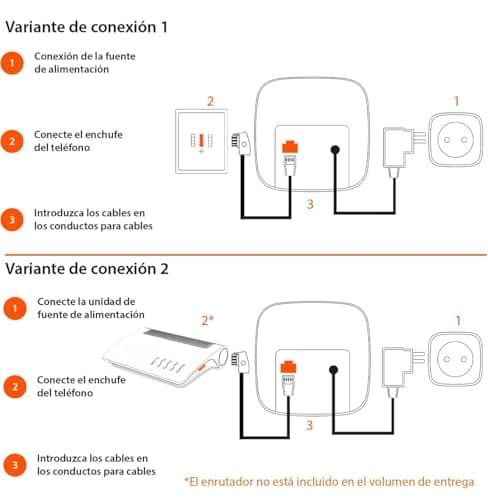 Variante de conexión 1

1 Conexión de la fuente de alimentación

2 Conecte el enchufe del teléfono

3 Introduzca los cables en los conductos para cables

2
1
3

Variante de conexión 2

1 Conecte la unidad de fuente de alimentación

2 Conecte el enchufe del teléfono

3 Introduzca los cables en los conductos para cables

2*
1
3

*El enrutador no está incluido en el volumen de entrega