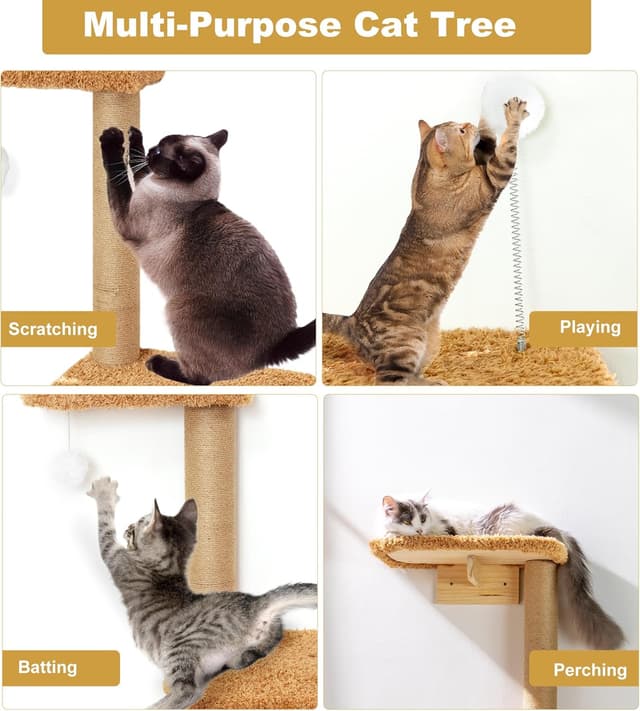 Multi-Purpose Cat Tree

Scratching

Playing

Batting

Perching