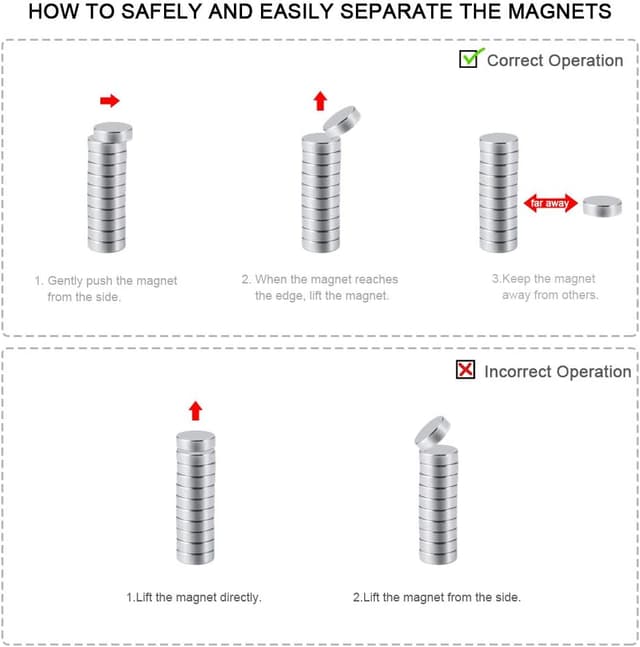 HOW TO SAFELY AND EASILY SEPARATE THE MAGNETS

Correct Operation

far away

1. Gently push the magnet from the side.

2. When the magnet reaches the edge, lift the magnet.

3.Keep the magnet away from others.

Incorrect Operation

1.Lift the magnet directly.

2.Lift the magnet from the side.