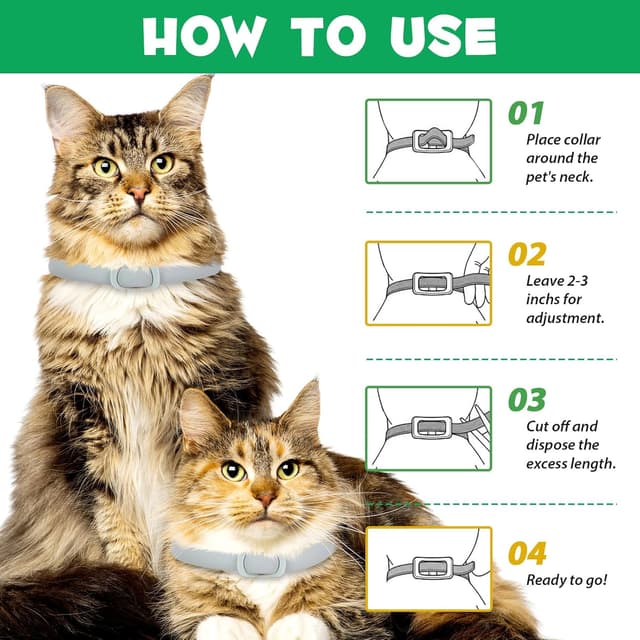 HOW TO USE

01
Place collar around the pet's neck.

02
Leave 2-3 inchs for adjustment.

03
Cut off and dispose the excess length.

04
Ready to go!