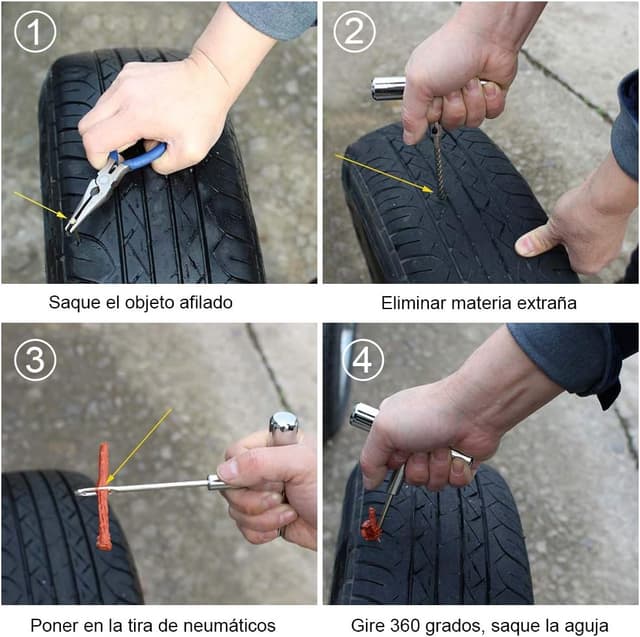 1
Saque el objeto afilado

2
Eliminar materia extraña

3
Poner en la tira de neumáticos

4
Gire 360 grados, saque la aguja