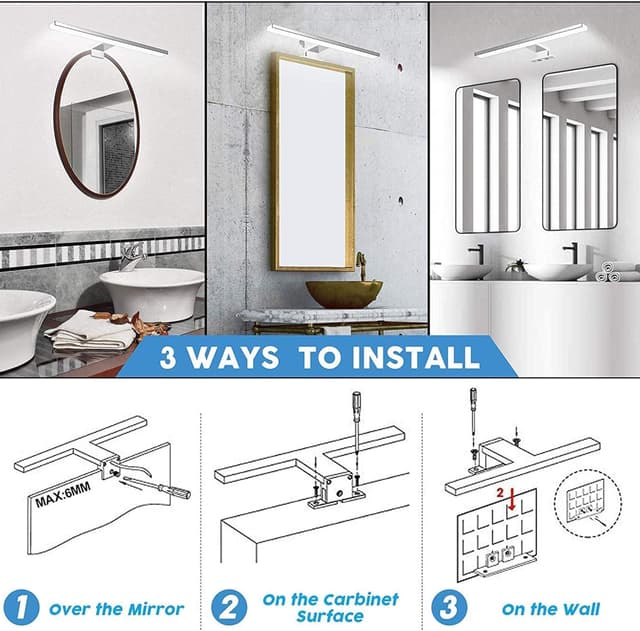 3 WAYS TO INSTALL

MAX:6MM

2

1 Over the Mirror

2 On the Carbinet Surface

3 On the Wall