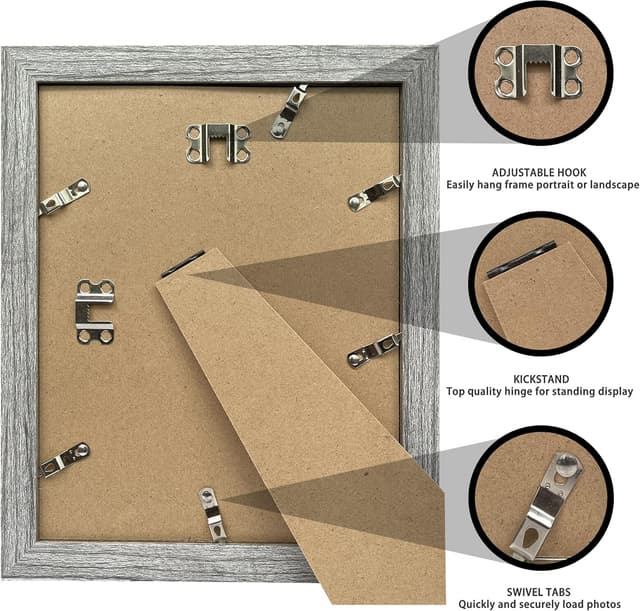 ADJUSTABLE HOOK
Easily hang frame portrait or landscape

KICKSTAND
Top quality hinge for standing display

SWIVEL TABS
Quickly and securely load photos