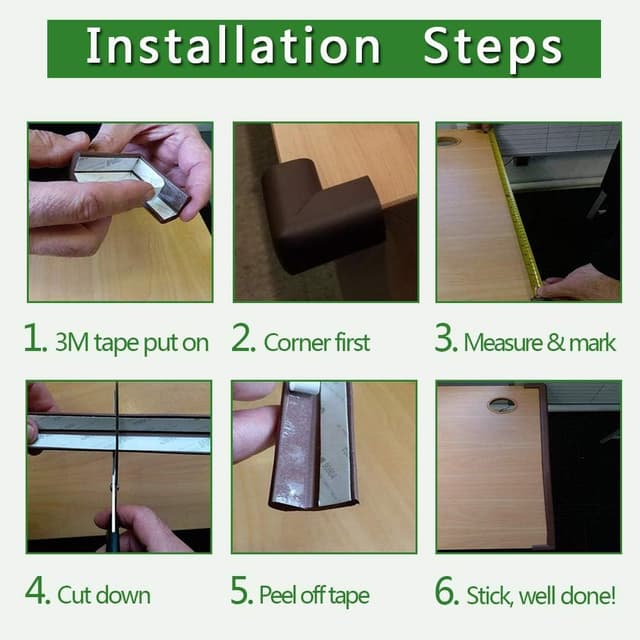 Installation Steps

1. 3M tape put on

2. Corner first

3. Measure & mark

4. Cut down

5. Peel off tape

6. Stick, well done!