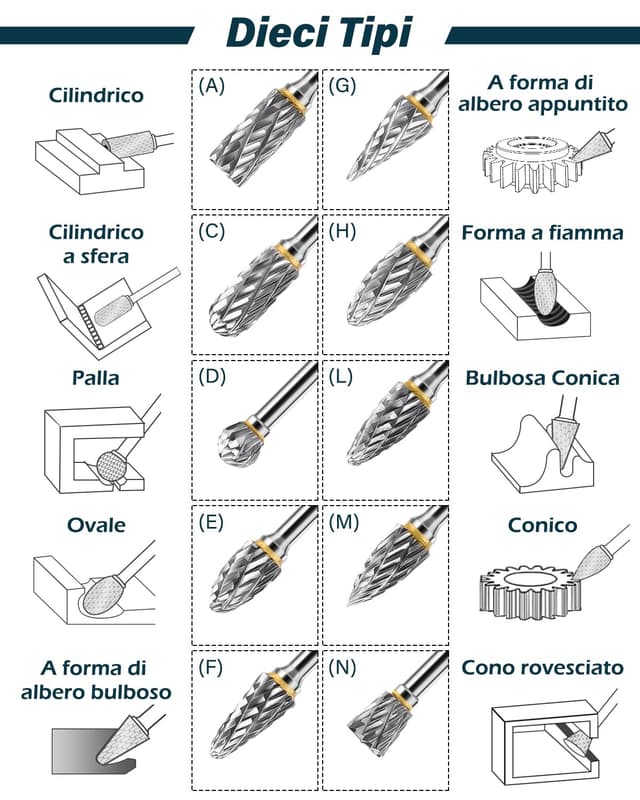 Dieci Tipi

Cilindrico

(A)

(G)

A forma di albero appuntito

Cilindrico a sfera

(C)

(H)

Forma a fiamma

Palla

(D)

(L)

Bulbosa Conica

Ovale

(E)

(M)

Conico

A forma di albero bulboso

(F)

(N)

Cono rovesciato