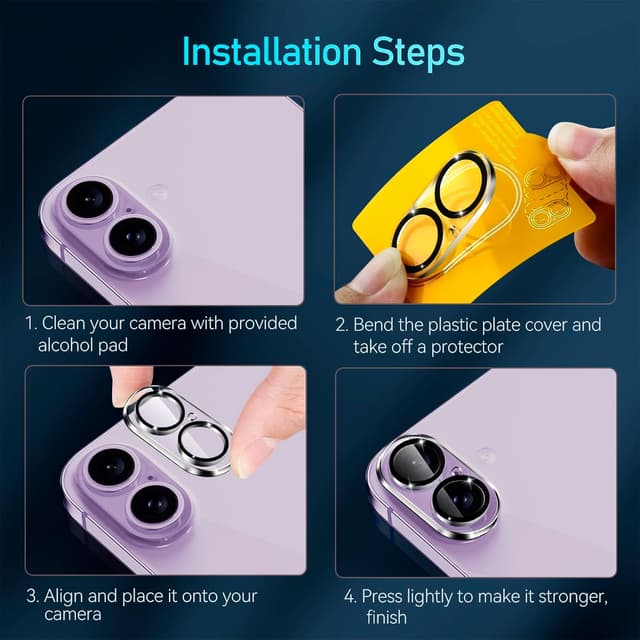 Installation Steps

1. Clean your camera with provided alcohol pad

2. Bend the plastic plate cover and take off a protector

3. Align and place it onto your camera

4. Press lightly to make it stronger, finish