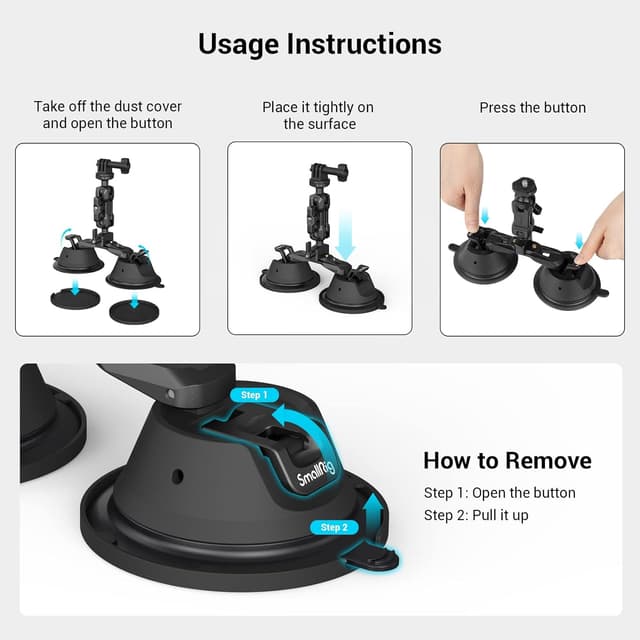 Usage Instructions

Take off the dust cover and open the button

Place it tightly on the surface

Press the button

Step 1

SmallRig

Step 2

How to Remove

Step 1: Open the button

Step 2: Pull it up