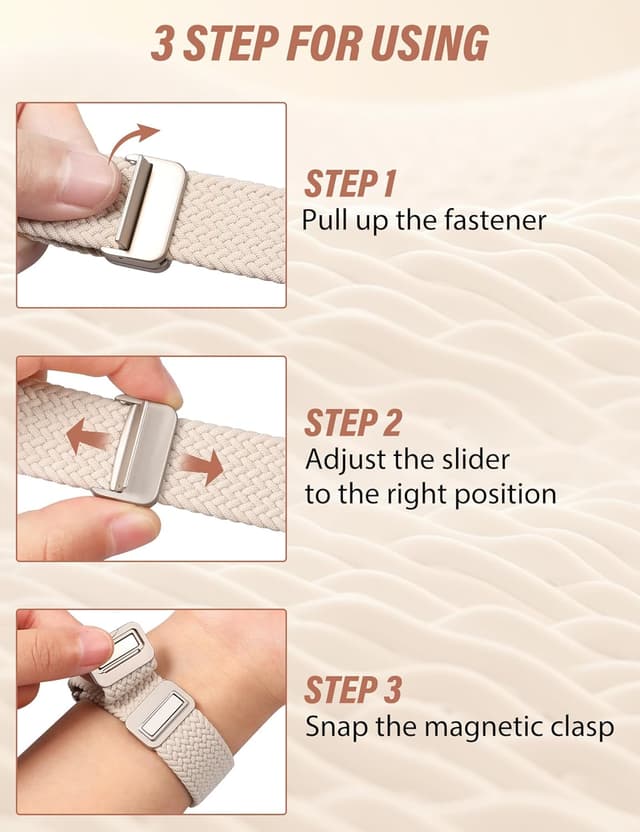 3 STEP FOR USING

STEP 1
Pull up the fastener

STEP 2
Adjust the slider to the right position

STEP 3
Snap the magnetic clasp