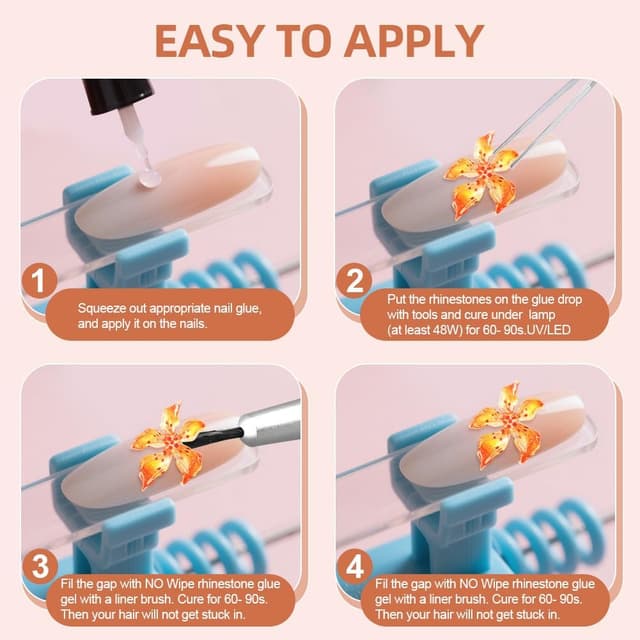 EASY TO APPLY

1
Squeeze out appropriate nail glue, and apply it on the nails.

2
Put the rhinestones on the glue drop with tools and cure under lamp (at least 48W) for 60- 90s.UV/LED

3
Fil the gap with NO Wipe rhinestone glue gel with a liner brush. Cure for 60- 90s. Then your hair will not get stuck in.

4
Fil the gap with NO Wipe rhinestone glue gel with a liner brush. Cure for 60- 90s. Then your hair will not get stuck in.