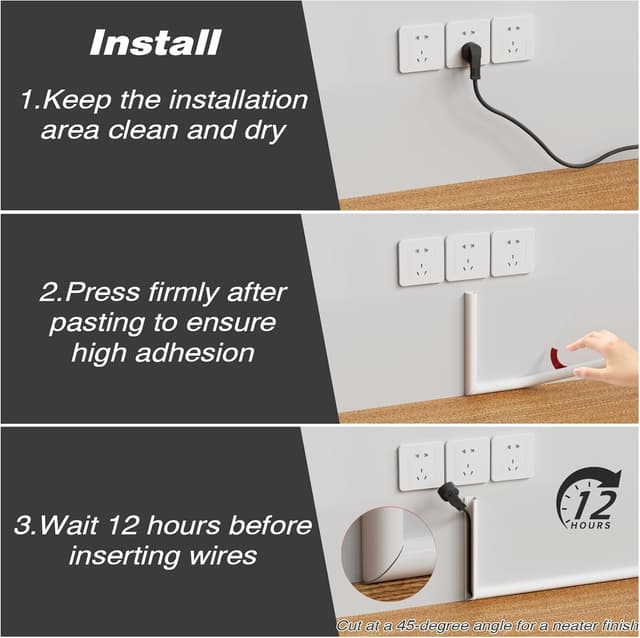 Install

1.Keep the installation area clean and dry

2.Press firmly after pasting to ensure high adhesion

3.Wait 12 hours before inserting wires

12 HOURS

Cut at a 45-degree angle for a neater finish