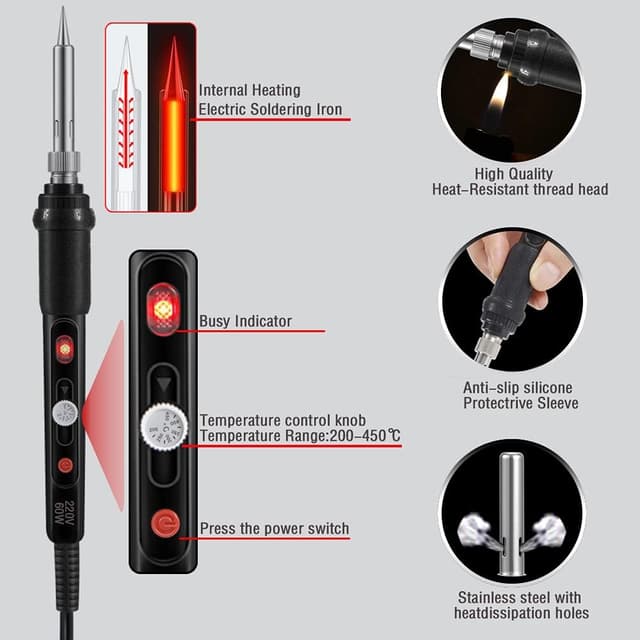 Internal Heating
Electric Soldering Iron

Busy Indicator

Temperature control knob
Temperature Range:200-450℃

Press the power switch

220V
60W

High Quality
Heat-Resistant thread head

Anti-slip silicone
Protectrive Sleeve

Stainless steel with
heatdissipation holes