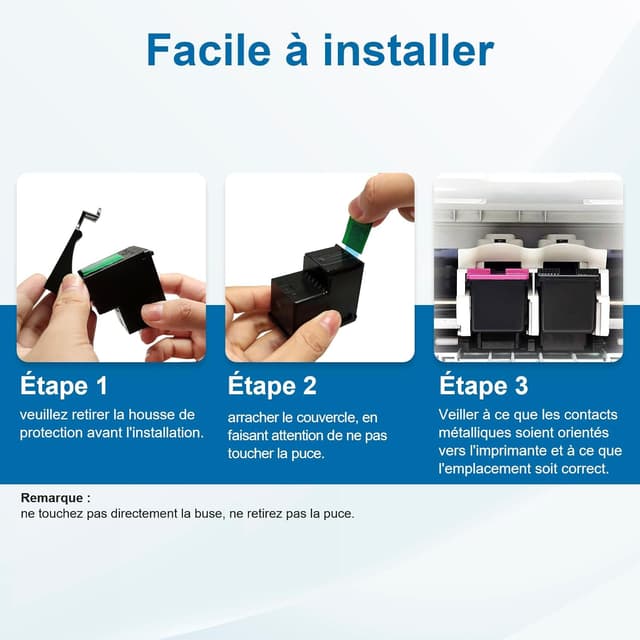 Facile à installer

Étape 1

veuillez retirer la housse de protection avant l'installation.

Étape 2

arracher le couvercle, en faisant attention de ne pas toucher la puce.

Étape 3

Veiller à ce que les contacts métalliques soient orientés vers l'imprimante et à ce que l'emplacement soit correct.

Remarque :
ne touchez pas directement la buse, ne retirez pas la puce.